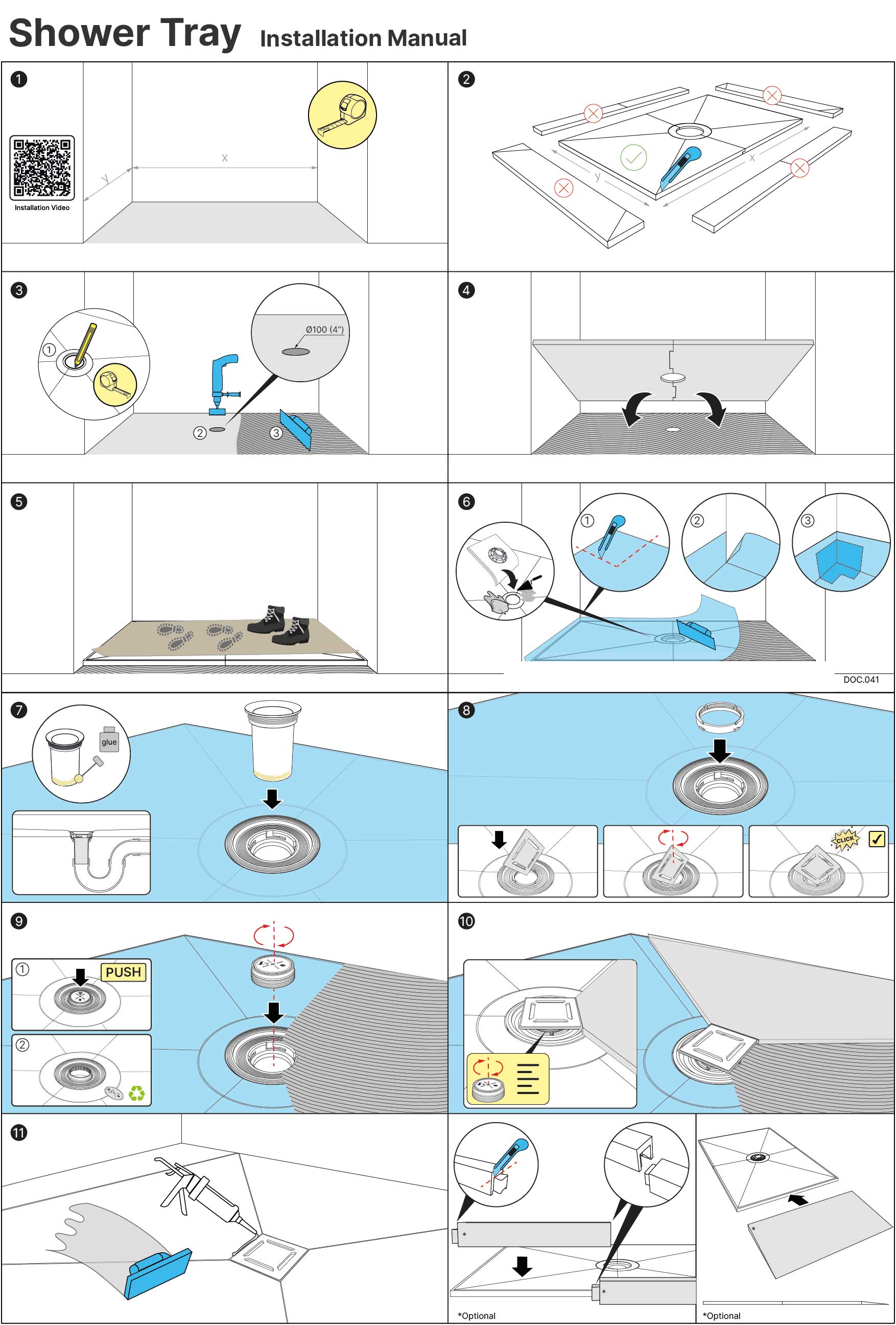 Shower Tray Installation Manual

1
Installation Video
y
x

2
y
x

3
1
Ø100 (4")
2
3

4

5

6
1
2
3
DOC.041

7
glue

8
CLICK

9
1
PUSH
2

10

11
*
*
*Optional
*
*Optional