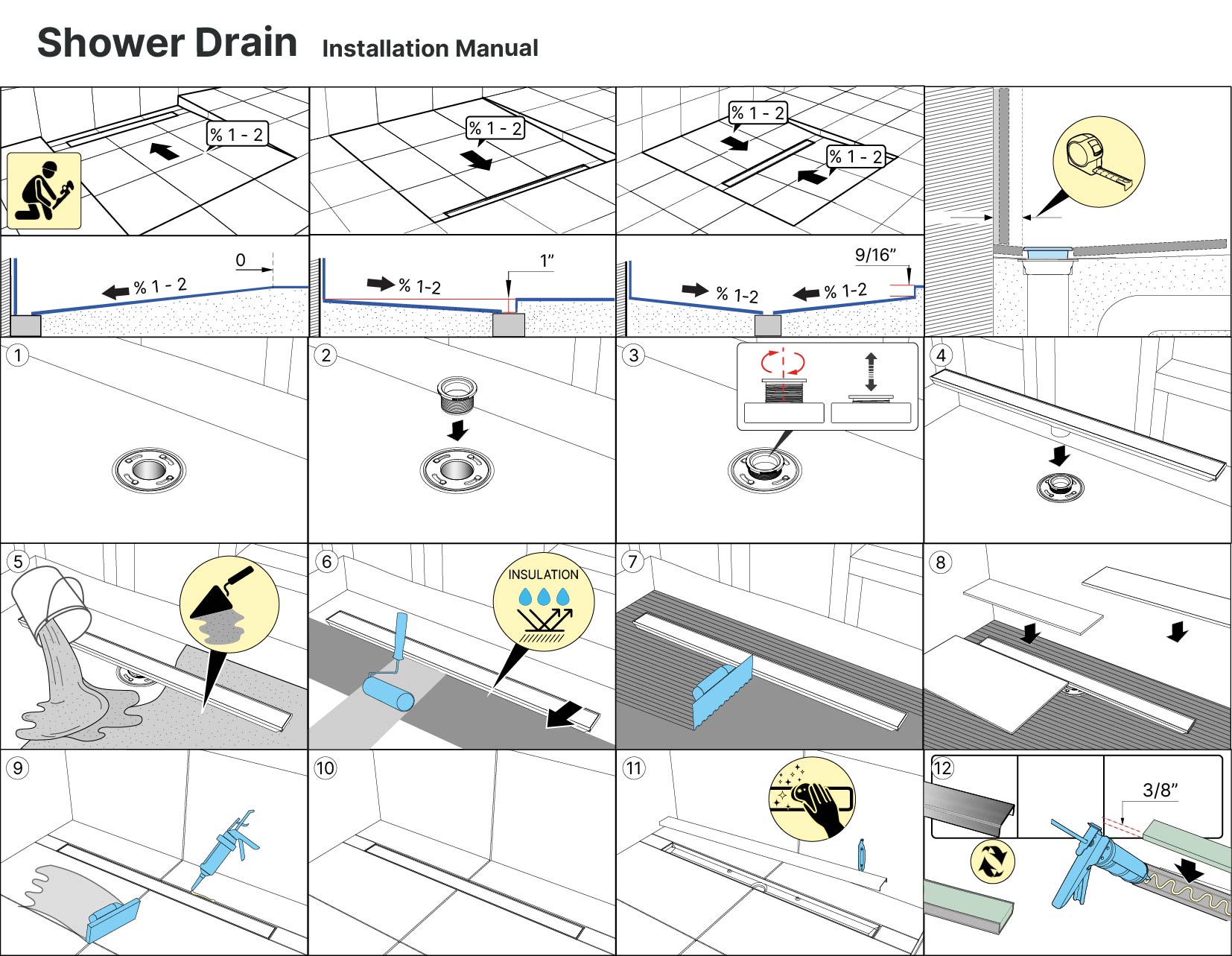 Shower Drain Installation Manual

% 1 - 2

% 1 - 2

% 1 - 2

% 1 - 2

0

% 1 - 2

1"

% 1-2

9/16"

% 1-2

% 1-2

1

2

3

4

5

6

INSULATION

7

8

9

10

11

12

3/8"